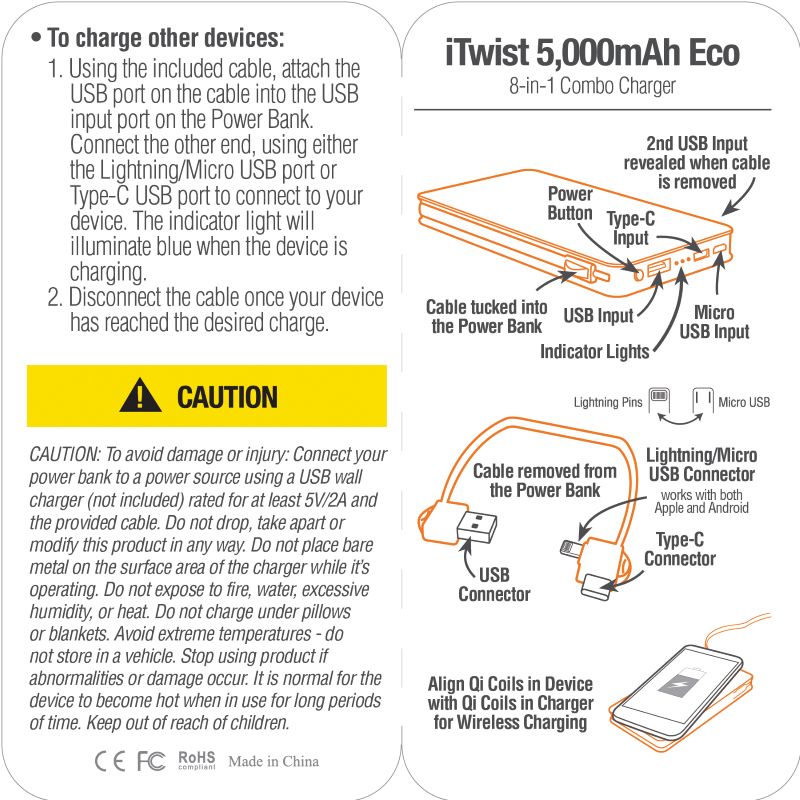 • To charge other devices:
1. Using the included cable, attach the USB port on the cable into the USB input port on the Power Bank. Connect the other end, using either the Lightning/Micro USB port or Type-C USB port to connect to your device. The indicator light will illuminate blue when the device is charging.
2. Disconnect the cable once your device has reached the desired charge.

CAUTION

CAUTION: To avoid damage or injury: Connect your power bank to a power source using a USB wall charger (not included) rated for at least 5V/2A and the provided cable. Do not drop, take apart or modify this product in any way. Do not place bare metal on the surface area of the charger while it's operating. Do not expose to fire, water, excessive humidity, or heat. Do not charge under pillows or blankets. Avoid extreme temperatures - do not store in a vehicle. Stop using product if abnormalities or damage occur. It is normal for the device to become hot when in use for long periods of time. Keep out of reach of children.

CE FC RoHS compliant Made in China

iTwist 5,000mAh Eco
8-in-1 Combo Charger

2nd USB Input revealed when cable is removed
Power Button
Type-C Input
Cable tucked into the Power Bank
USB Input
Micro USB Input
Indicator Lights

Lightning Pins
Micro USB

Cable removed from the Power Bank
Lightning/Micro USB Connector
works with both Apple and Android
Type-C Connector
USB Connector

Align Qi Coils in Device with Qi Coils in Charger for Wireless Charging